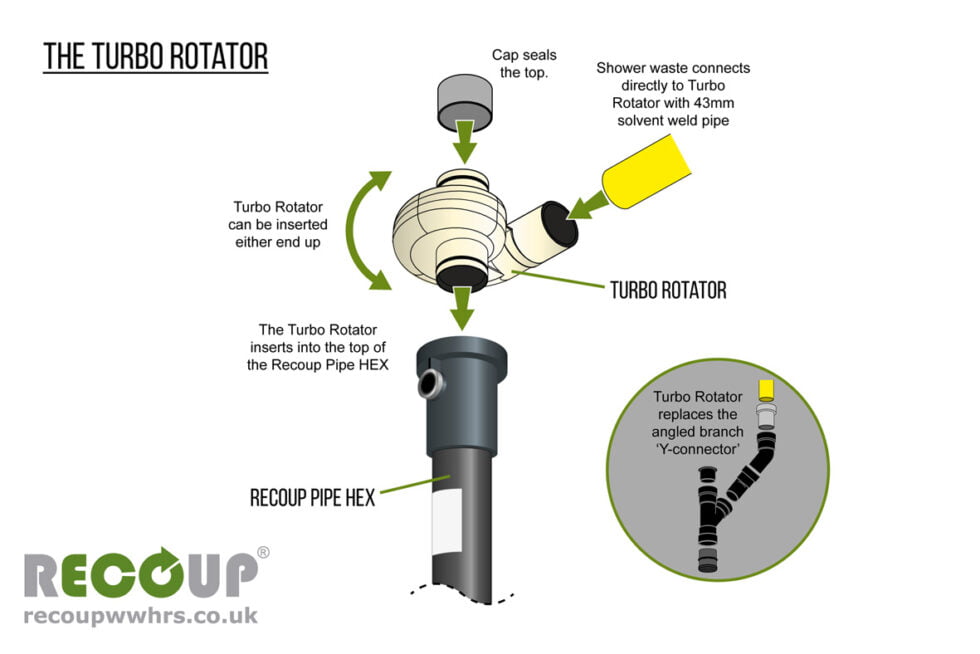 THE TURBO ROTATOR

Cap seals the top.

Shower waste connects directly to Turbo Rotator with 43mm solvent weld pipe

Turbo Rotator can be inserted either end up

TURBO ROTATOR

The Turbo Rotator inserts into the top of the Recoup Pipe HEX

Turbo Rotator replaces the angled branch 'Y-connector'

RECOUP PIPE HEX

RECOUP®

recoupwwhrs.co.uk